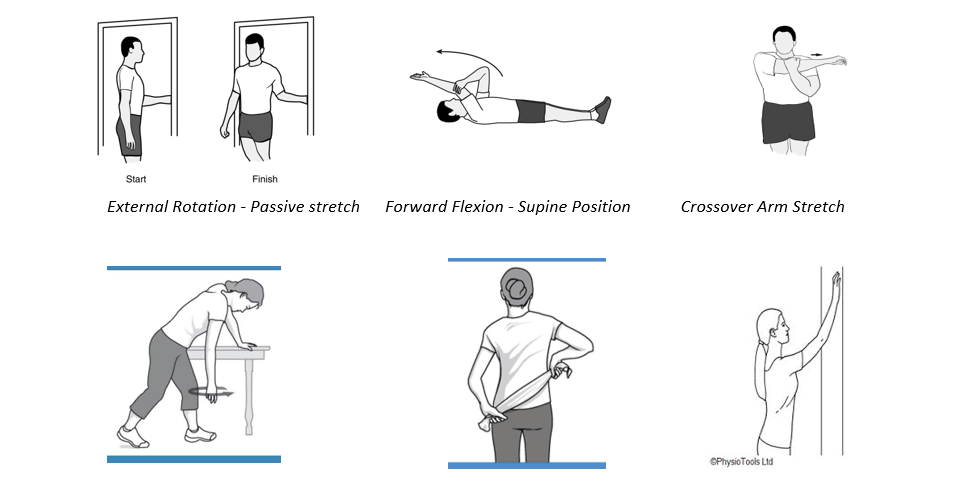 Start

Finish

External Rotation - Passive stretch

Forward Flexion - Supine Position

Crossover Arm Stretch

©PhysioTools Ltd